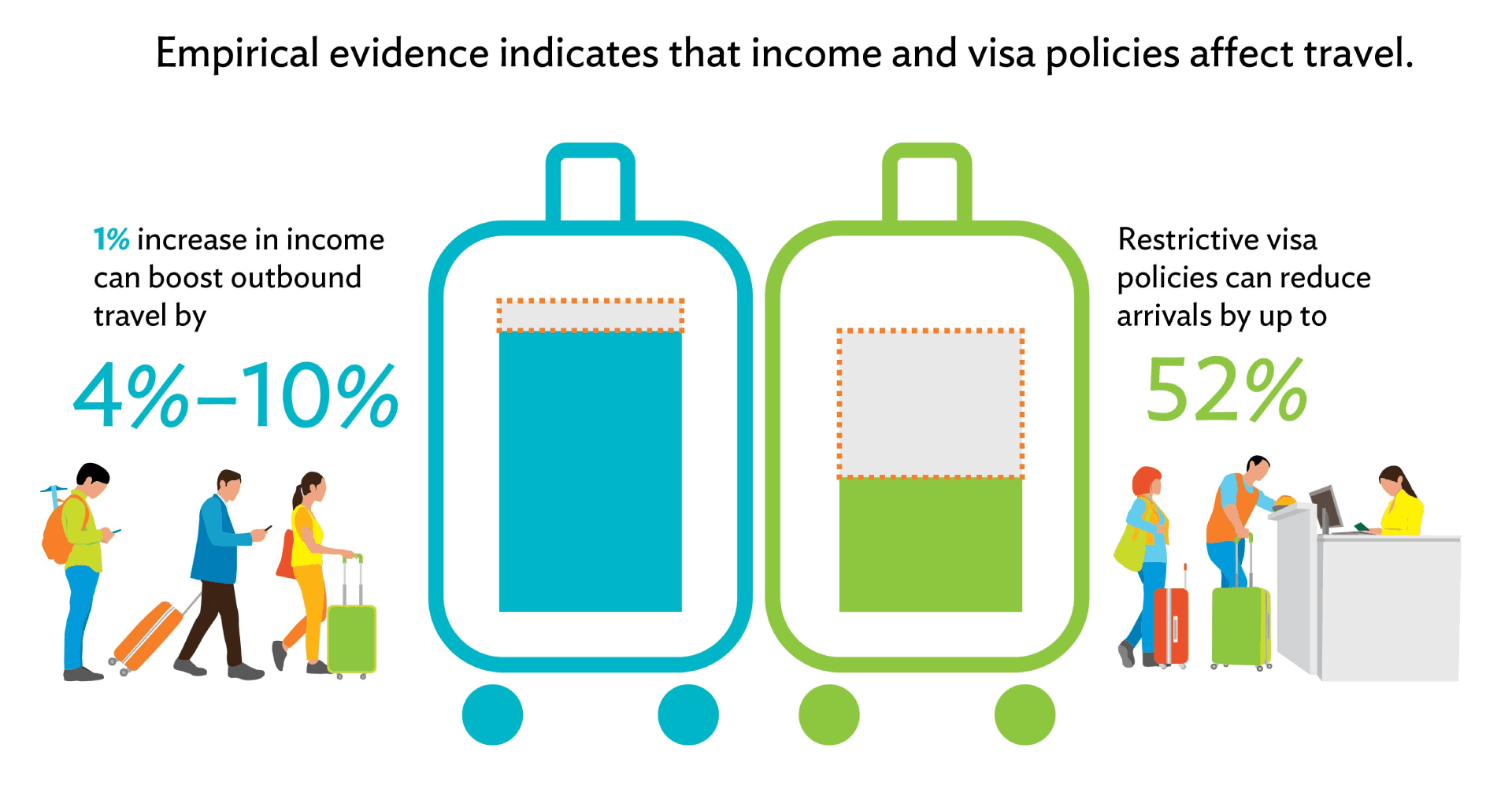 Empirical evidence indicates that income and visa policies affect travel.

1% increase in income can boost outbound travel by

4%–10%

Restrictive visa policies can reduce arrivals by up to

52%