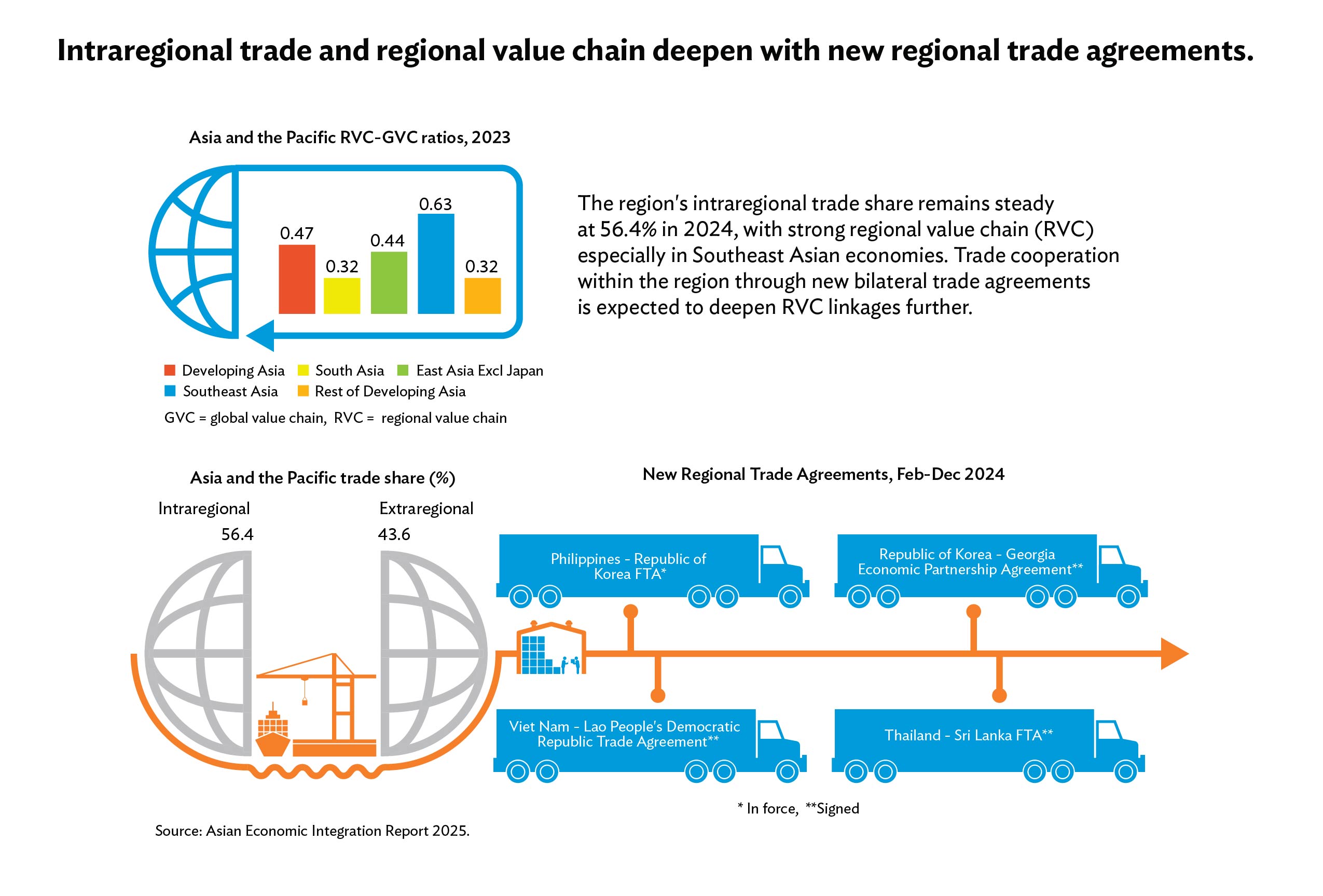 Intraregional trade and regional value chain deepen with new regional trade agreements.

Asia and the Pacific RVC-GVC ratios, 2023

0.47
0.32
0.44
0.63
0.32

Developing Asia
South Asia
East Asia Excl Japan
Southeast Asia
Rest of Developing Asia

GVC = global value chain, RVC = regional value chain

The region's intraregional trade share remains steady at 56.4% in 2024, with strong regional value chain (RVC) especially in Southeast Asian economies. Trade cooperation within the region through new bilateral trade agreements is expected to deepen RVC linkages further.

Asia and the Pacific trade share (%)

Intraregional
56.4

Extraregional
43.6

New Regional Trade Agreements, Feb-Dec 2024

Philippines - Republic of Korea FTA*

Republic of Korea - Georgia Economic Partnership Agreement**

Viet Nam - Lao People's Democratic Republic Trade Agreement**

Thailand - Sri Lanka FTA**

* In force, **Signed

Source: Asian Economic Integration Report 2025.